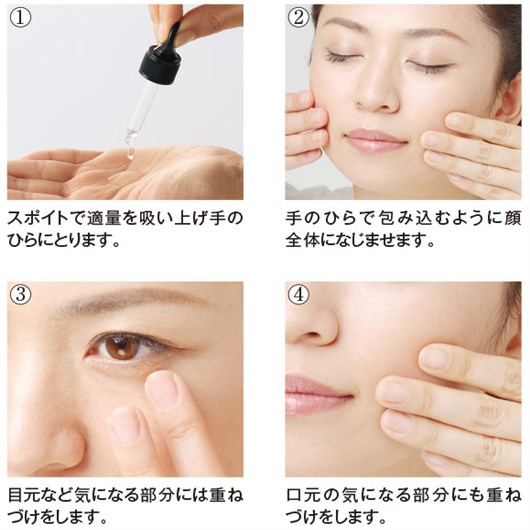 ①

スポイトで適量を吸い上げ手のひらにとります。

②

手のひらで包み込むように顔全体になじませます。

③

目元など気になる部分には重ねづけをします。

④

口元の気になる部分にも重ねづけをします。